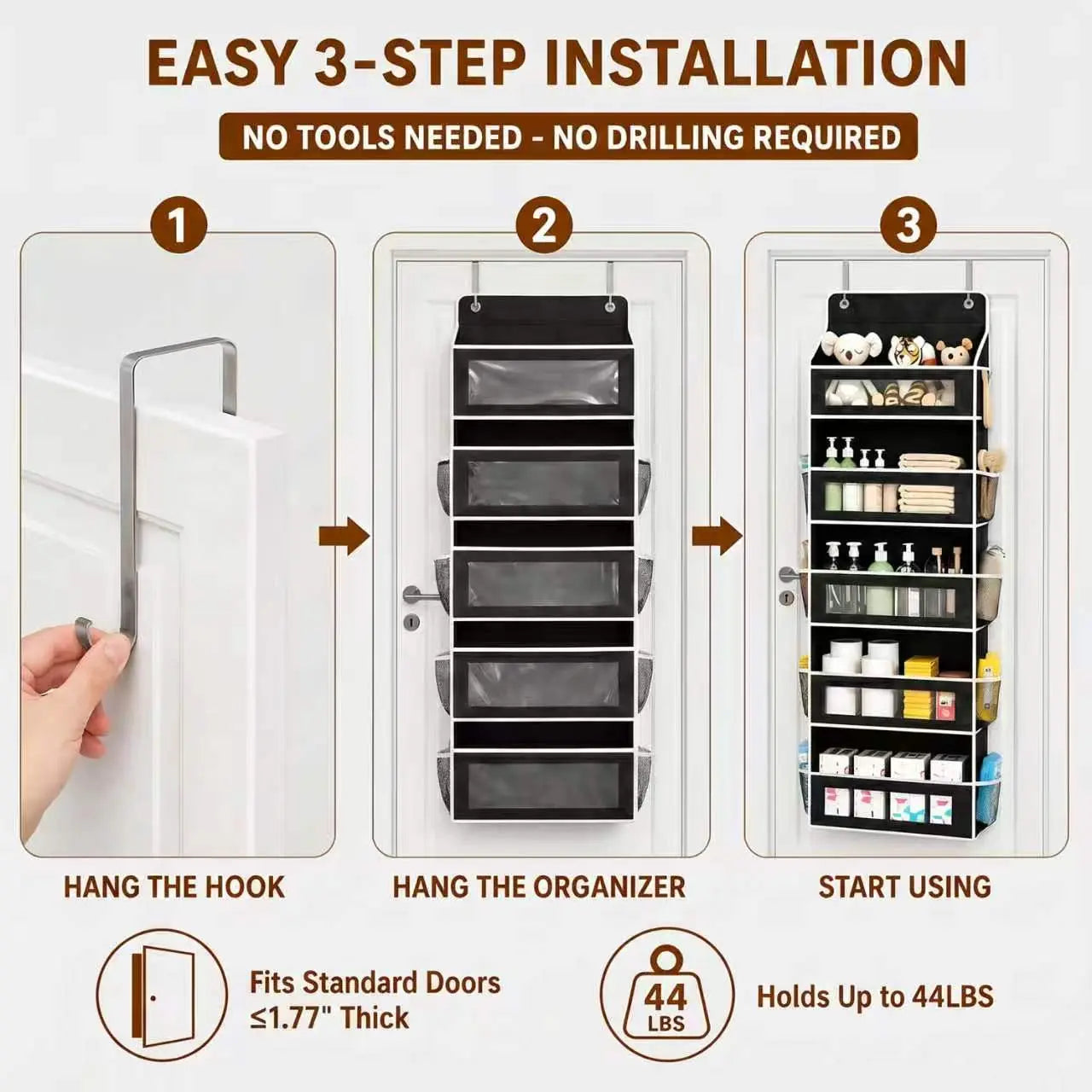 EASY 3-STEP INSTALLATION

NO TOOLS NEEDED - NO DRILLING REQUIRED

1

2

3

HANG THE HOOK

HANG THE ORGANIZER

START USING

Fits Standard Doors ≤1.77" Thick

44 LBS

Holds Up to 44LBS